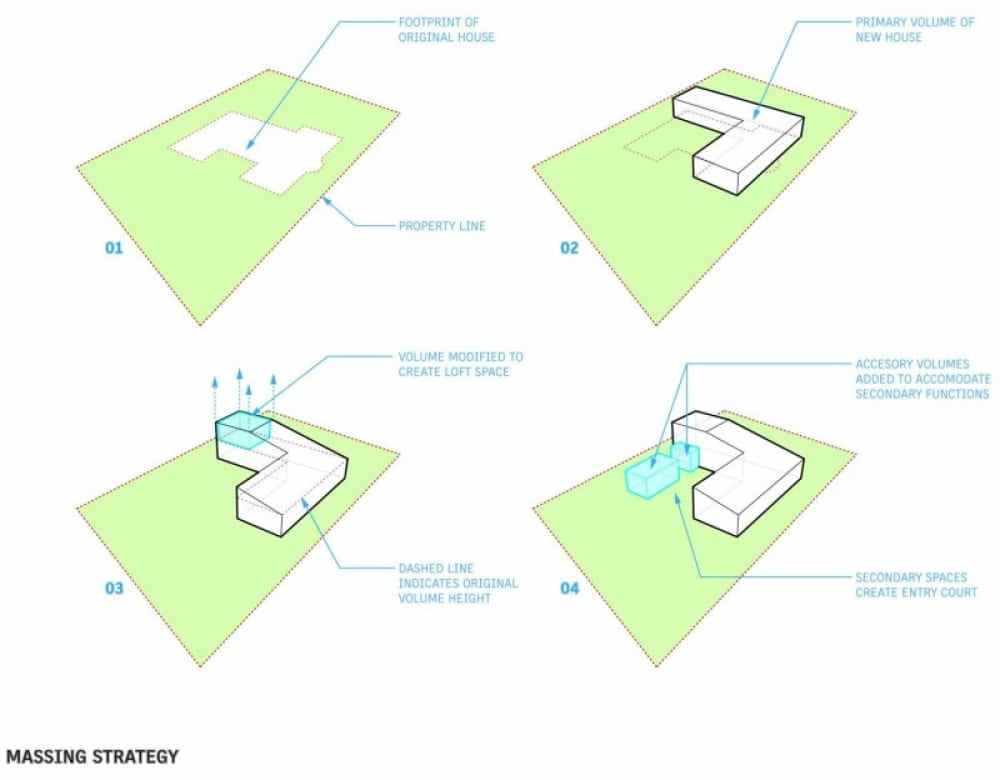 FOOTPRINT OF ORIGINAL HOUSE

PROPERTY LINE

01

PRIMARY VOLUME OF NEW HOUSE

02

VOLUME MODIFIED TO CREATE LOFT SPACE

DASHED LINE INDICATES ORIGINAL VOLUME HEIGHT

03

ACCESORY VOLUMES ADDED TO ACCOMODATE SECONDARY FUNCTIONS

SECONDARY SPACES CREATE ENTRY COURT

04

MASSING STRATEGY